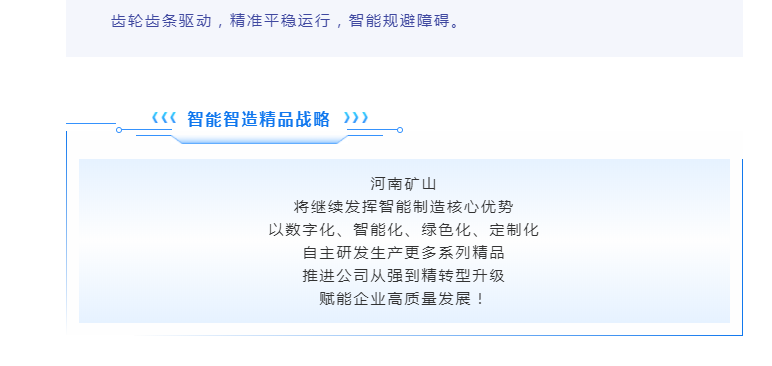 齿轮齿条驱动，精准平稳运行，智能规避障碍。

智能智造精品战略

河南矿山
将继续发挥智能制造核心优势
以数字化、智能化、绿色化、定制化
自主研发生产更多系列精品
推进公司从强到精转型升级
赋能企业高质量发展！